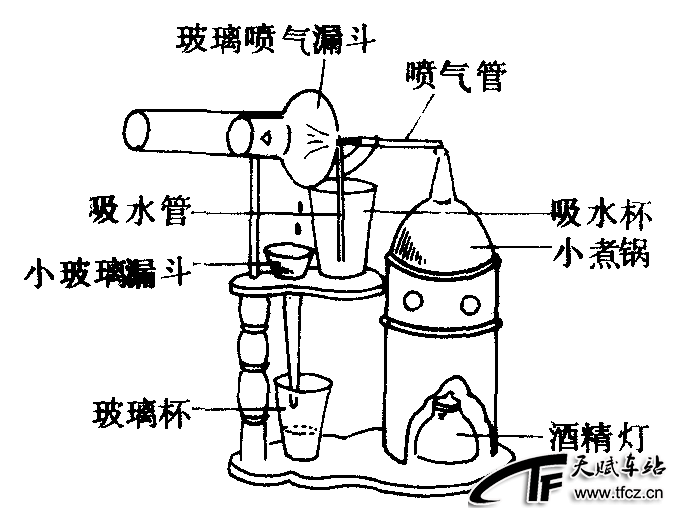 玻璃喷气漏斗
喷气管
吸水管
吸水杯
小煮锅
小玻璃漏斗
玻璃杯
酒精灯
TF 天赋车站
www.tfcz.cn