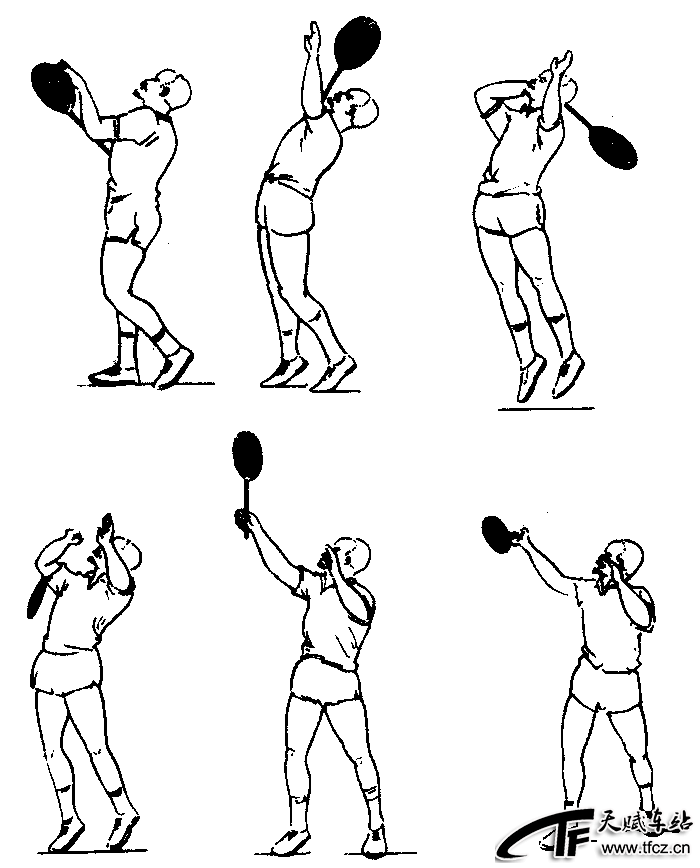 TF 天赋车站 www.tfcz.cn