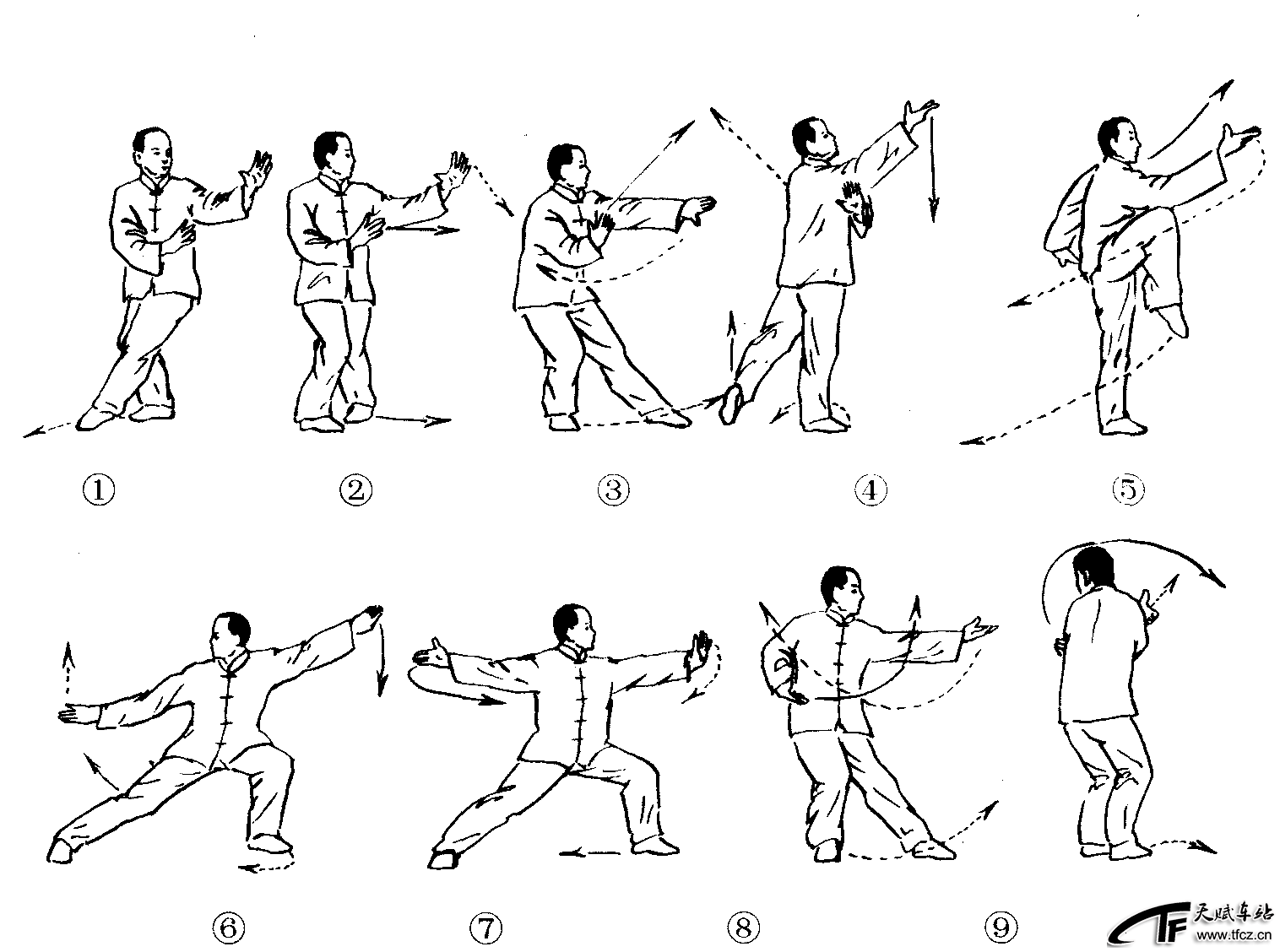 ①
②
③
④
⑤
⑥
⑦
⑧
⑨
TF 天赋车站 www.tfcz.cn