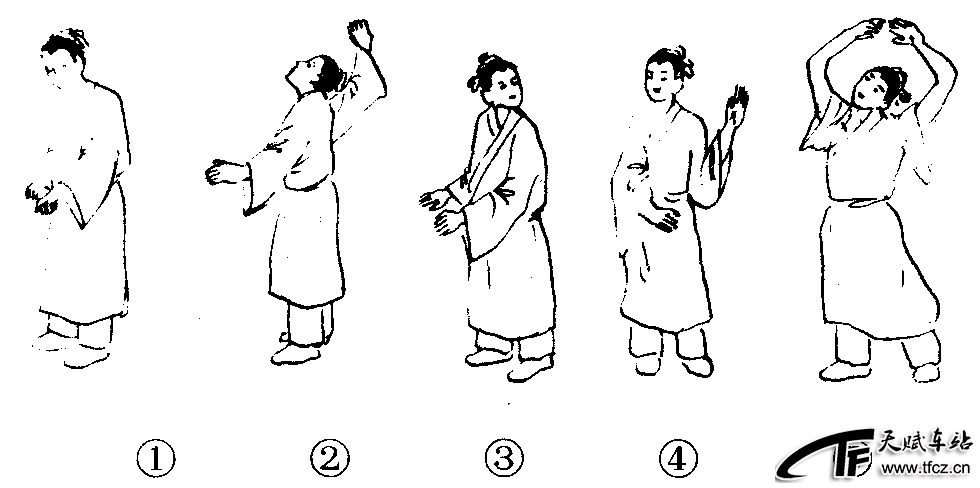 ① ② ③ ④

TF 天赋车站 www.tfcz.cn